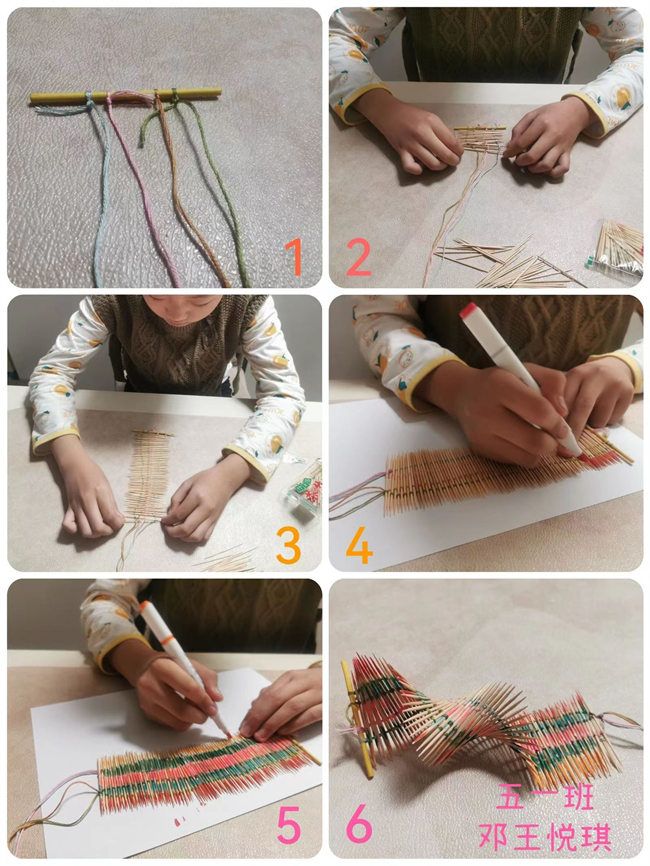 1
2
3
4
5
6
五一班
邓王悦琪