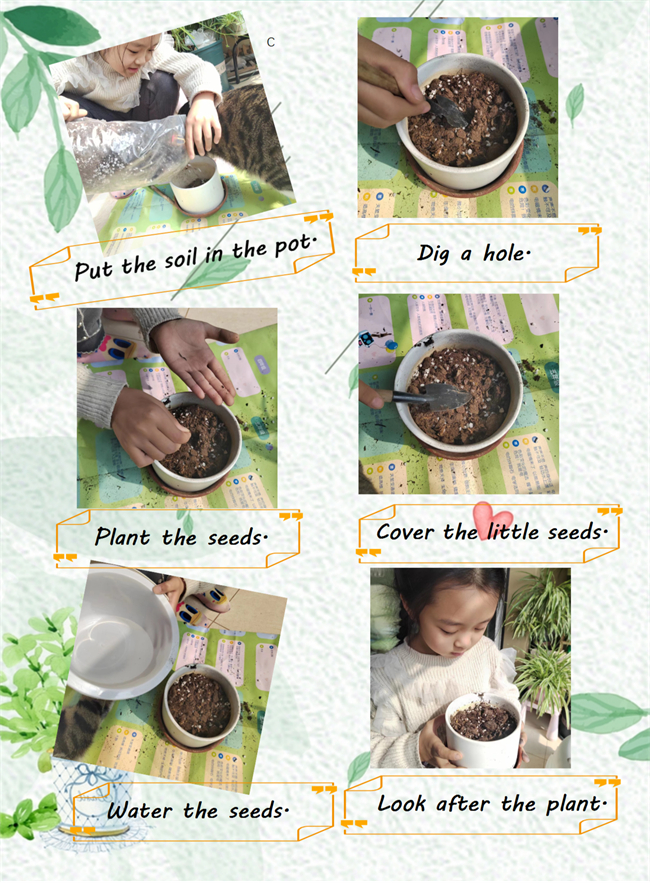 C

Put the soil in the pot.

Dig a hole.

Plant the seeds.

Cover the little seeds.

Water the seeds.

Look after the plant.